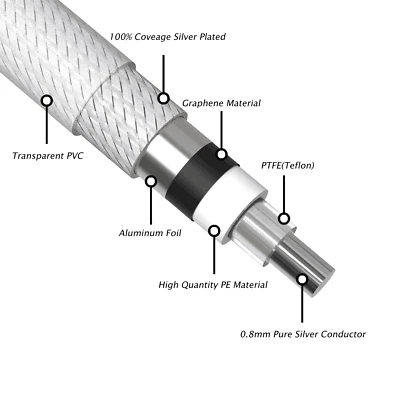 100% Coveage Silver Plated

Graphene Material

Transparent PVC

PTFE(Teflon)

Aluminum Foil

High Quantity PE Material

0.8mm Pure Silver Conductor