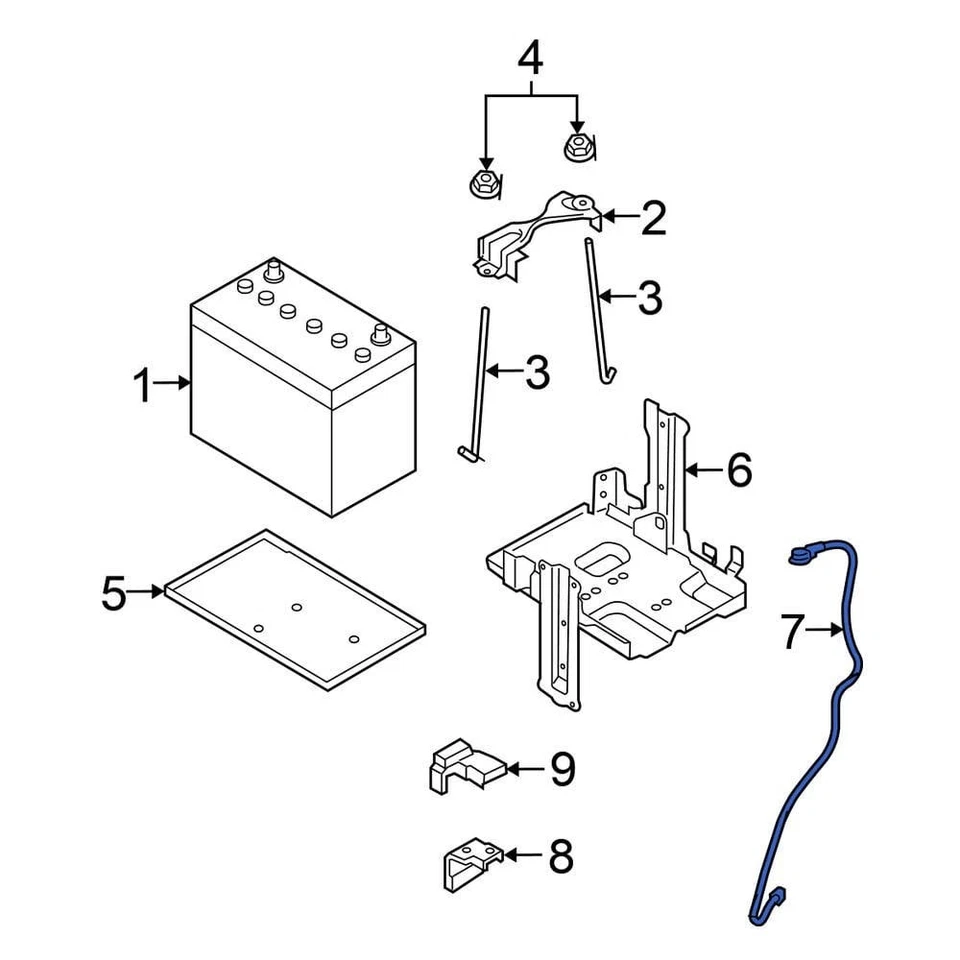 4
2
3
1
3
6
5
7
9
8