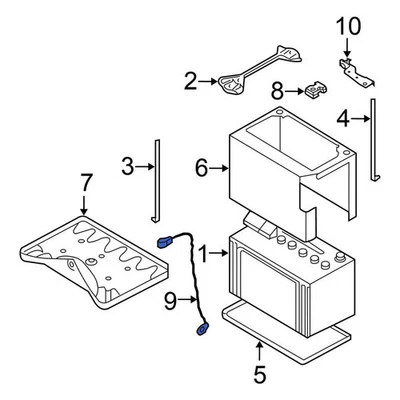 10
2
8
4
3
6
7
1
9
5