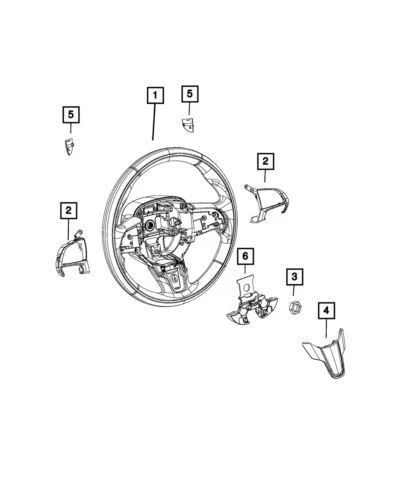 1
5
5
2
2
6
3
4