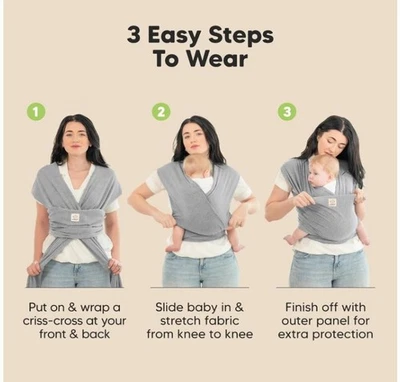 3 Easy Steps To Wear

1

Put on & wrap a criss-cross at your front & back

2

Slide baby in & stretch fabric from knee to knee

3

Finish off with outer panel for extra protection