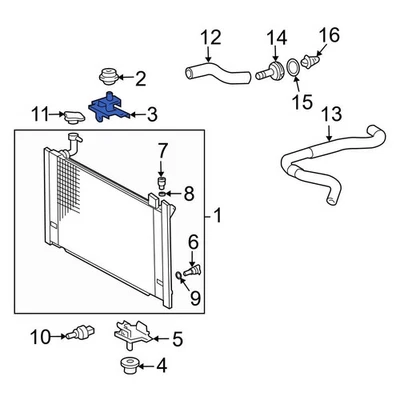 12
14
16
2
15
11
3
13
7
8
1
6
9
10
5
4