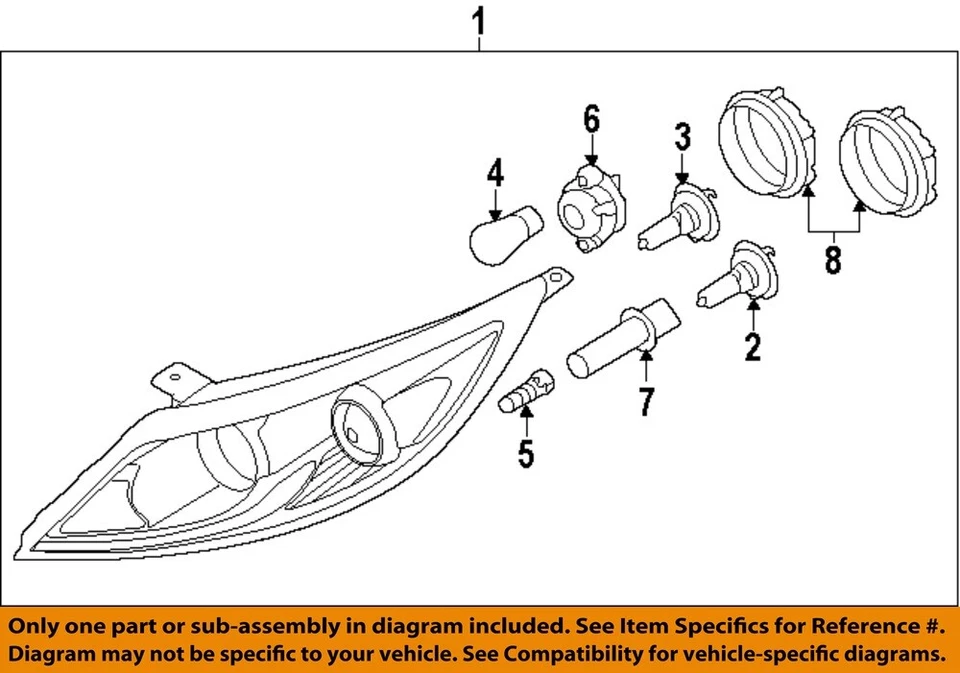 1
6
3
4
8
2
7
5

Only one part or sub-assembly in diagram included. See Item Specifics for Reference #. Diagram may not be specific to your vehicle. See Compatibility for vehicle-specific diagrams.