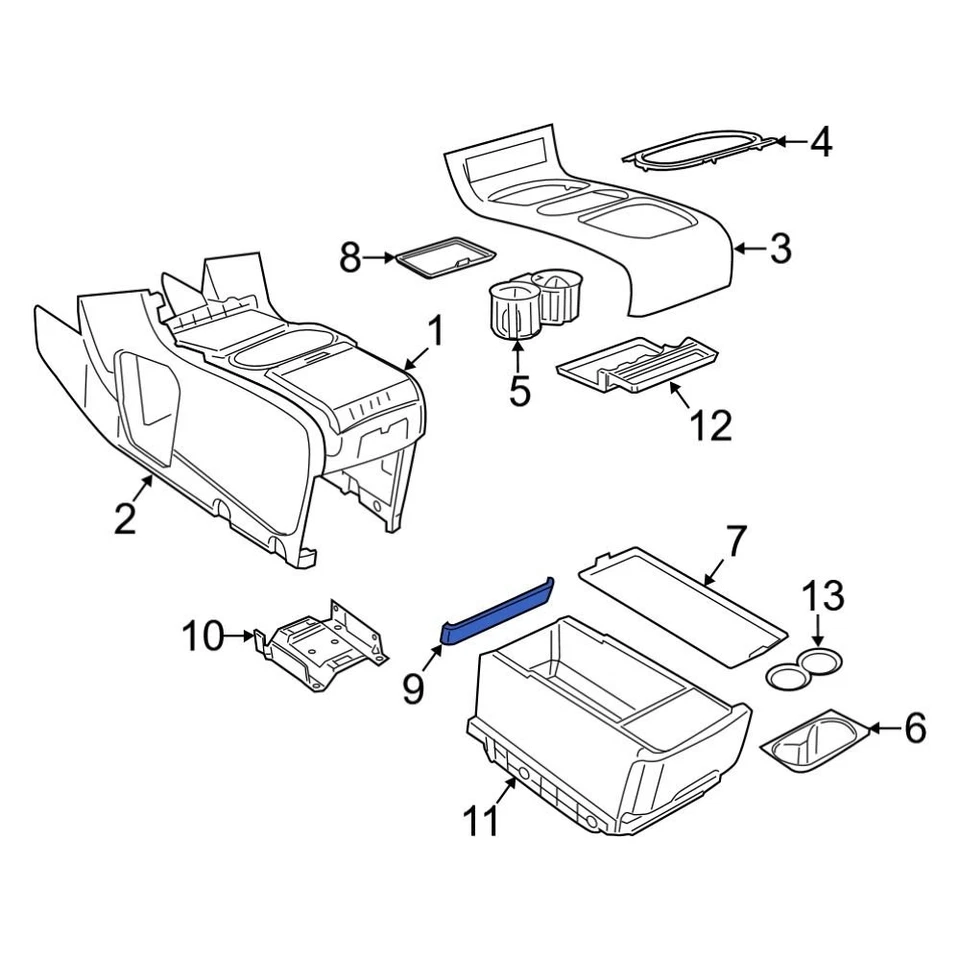 4
3
8
1
5
12
2
7
13
10
9
6
11