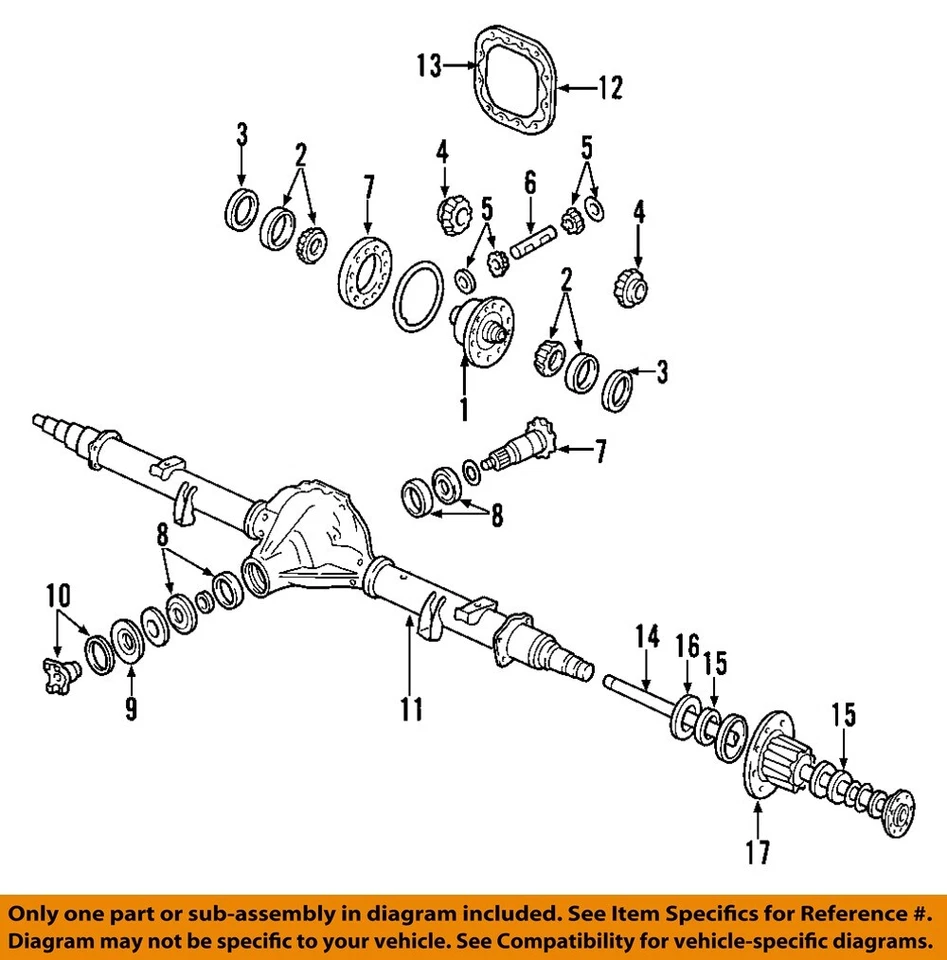 13
12
3
2
7
4
5
6
5
4
2
3
1
7
8
8
10
9
11
14
16
15
15
17

Only one part or sub-assembly in diagram included. See Item Specifics for Reference #. Diagram may not be specific to your vehicle. See Compatibility for vehicle-specific diagrams.