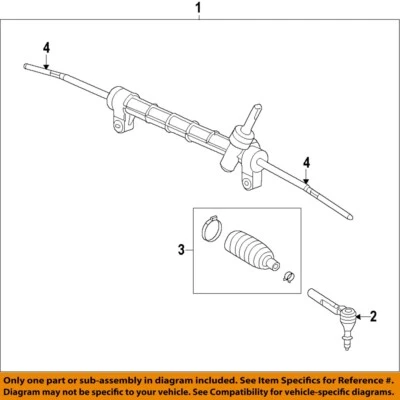 1

4

4

3

2

Only one part or sub-assembly in diagram included. See Item Specifics for Reference #. Diagram may not be specific to your vehicle. See Compatibility for vehicle-specific diagrams.