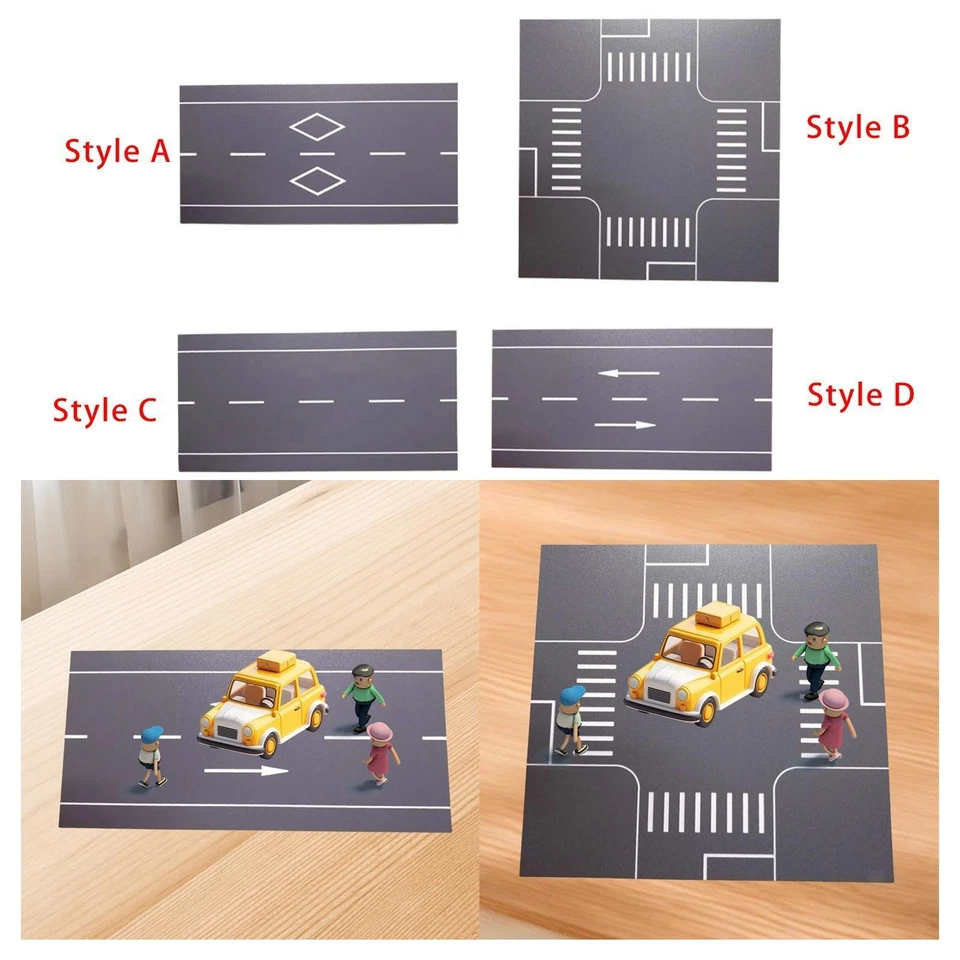 Style A

Style B

Style C

Style D