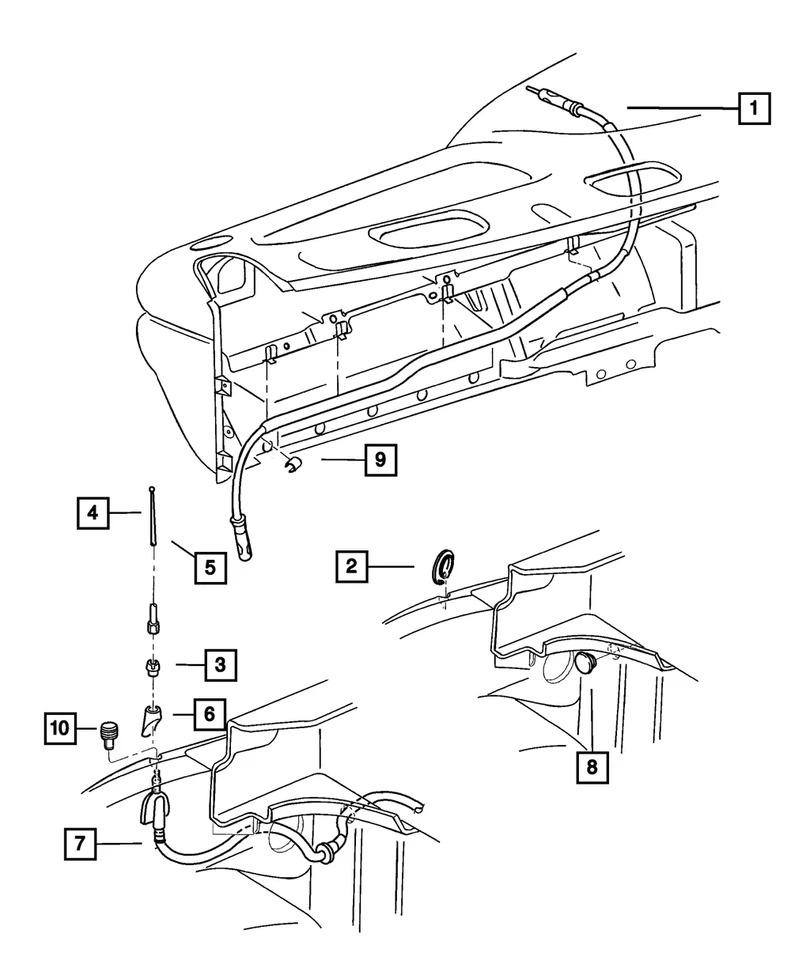 1
9
4
5
2
3
6
10
8
7