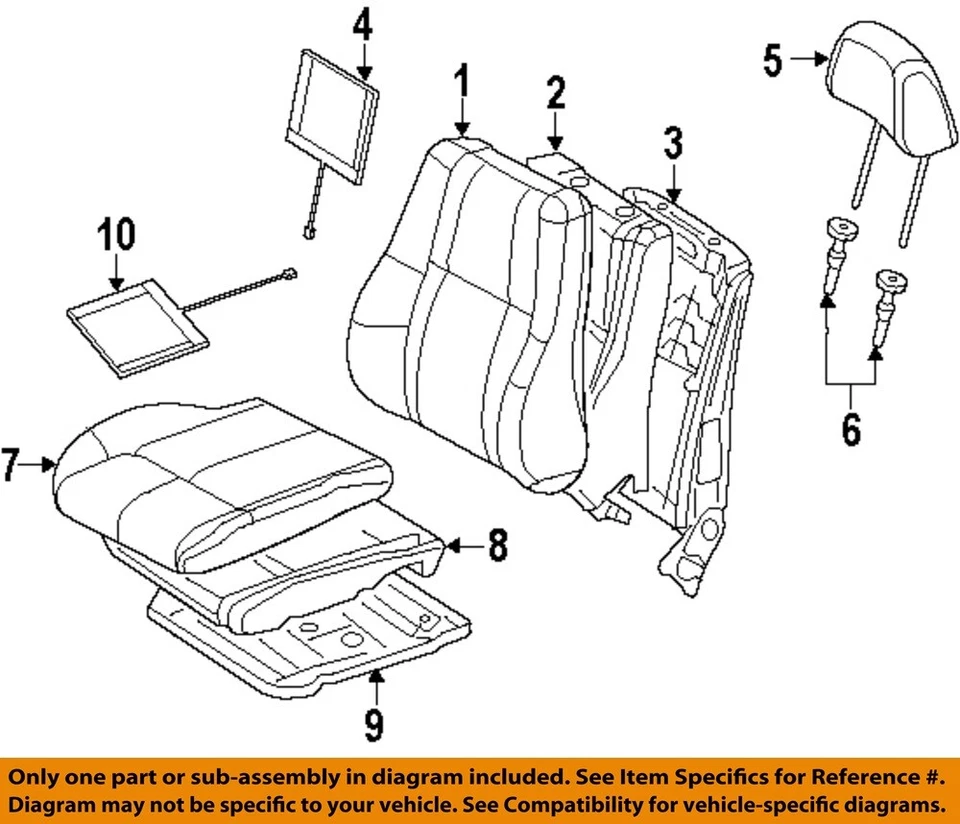 4
1
2
3
5
10
6
7
8
9

Only one part or sub-assembly in diagram included. See Item Specifics for Reference #. Diagram may not be specific to your vehicle. See Compatibility for vehicle-specific diagrams.