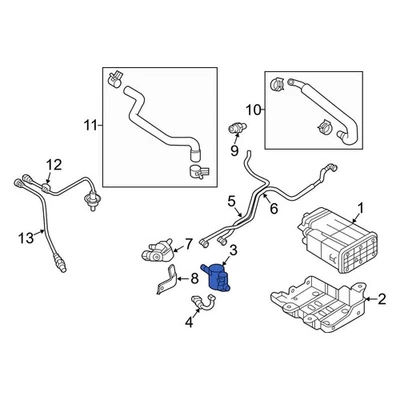 11
10
9
12
5
6
1
13
7
3
8
2
4