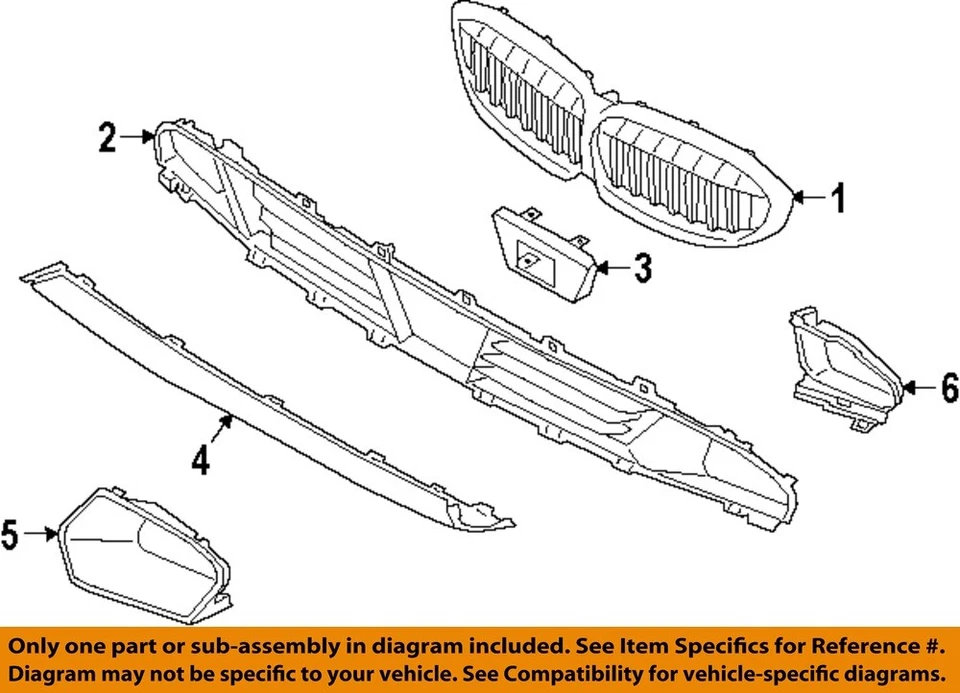 2

1

3

6

4

5

Only one part or sub-assembly in diagram included. See Item Specifics for Reference #. Diagram may not be specific to your vehicle. See Compatibility for vehicle-specific diagrams.