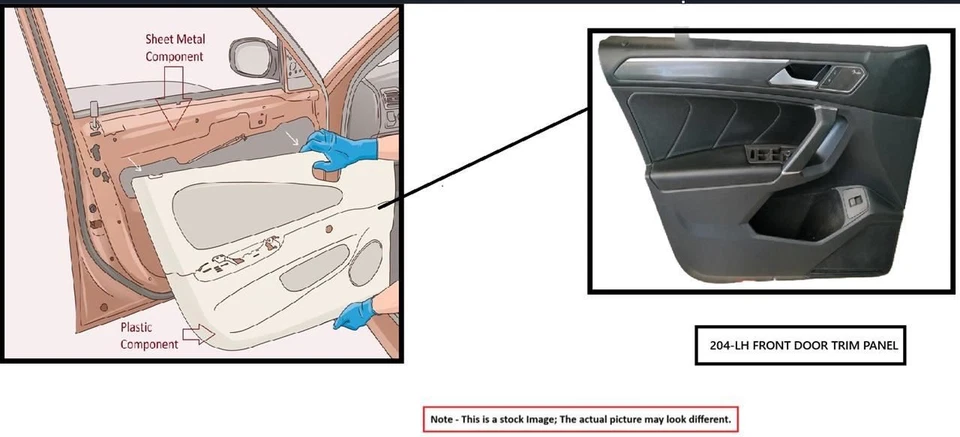 Sheet Metal Component

Plastic Component

204-LH FRONT DOOR TRIM PANEL

Note - This is a stock Image; The actual picture may look different.