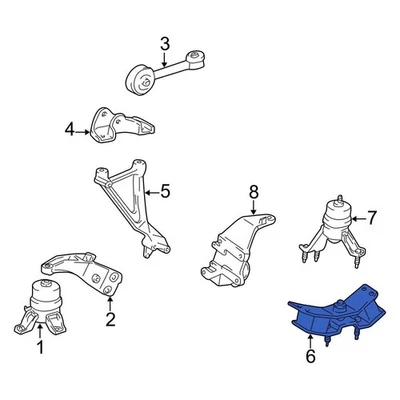 3
4
5
8
7
2
1
6