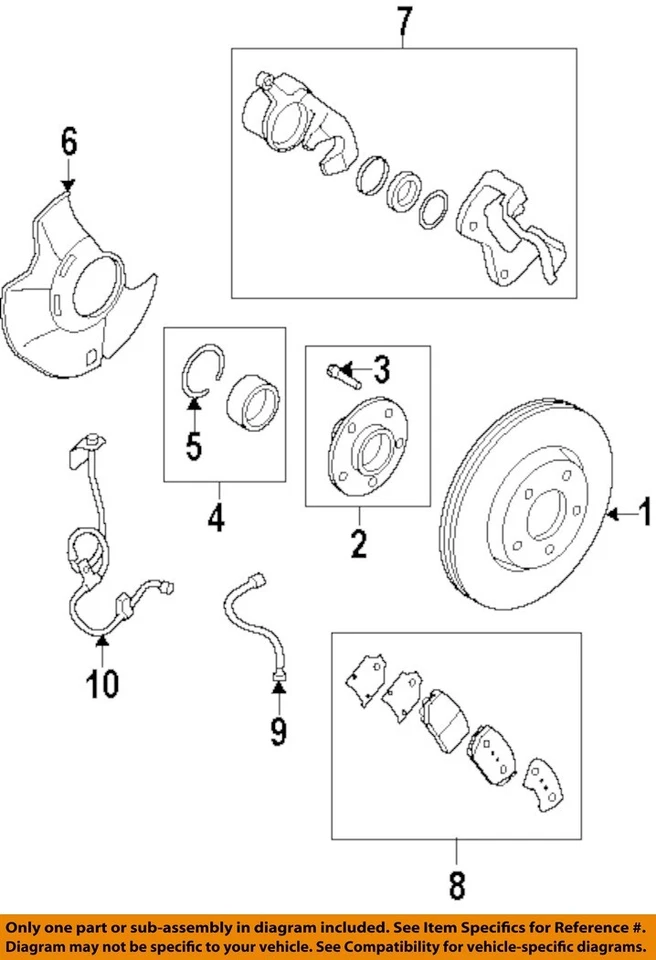 7
6
3
5
4
2
1
10
9
8

Only one part or sub-assembly in diagram included. See Item Specifics for Reference #. Diagram may not be specific to your vehicle. See Compatibility for vehicle-specific diagrams.