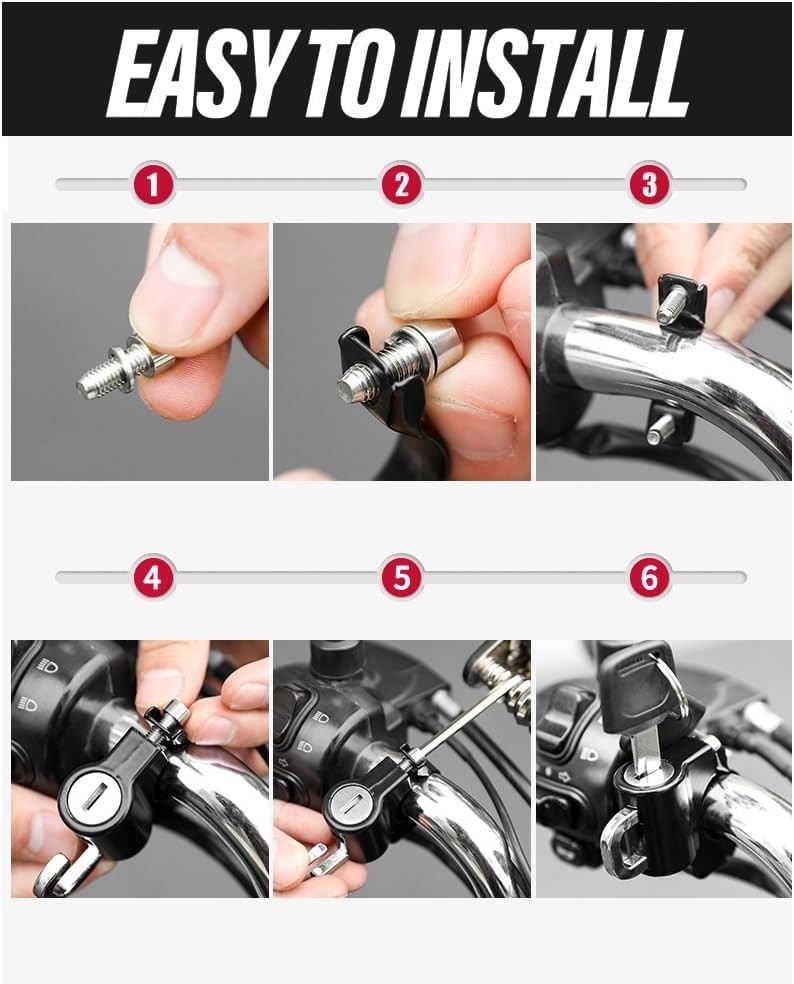 EASY TO INSTALL

1
2
3

4
5
6