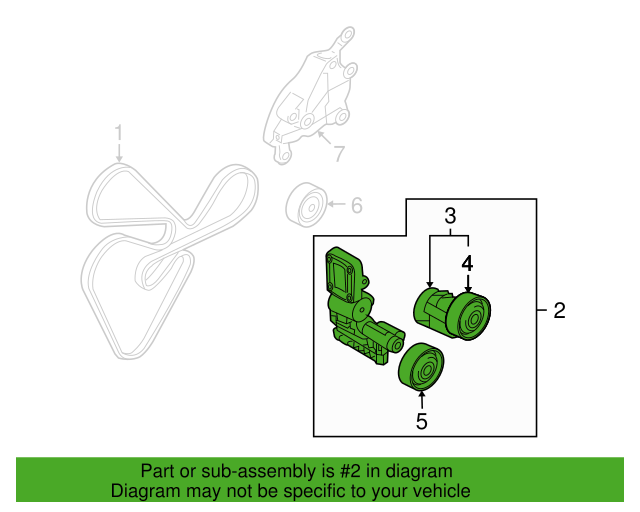 1
7
6
3
4
2
5

Part or sub-assembly is #2 in diagram
Diagram may not be specific to your vehicle