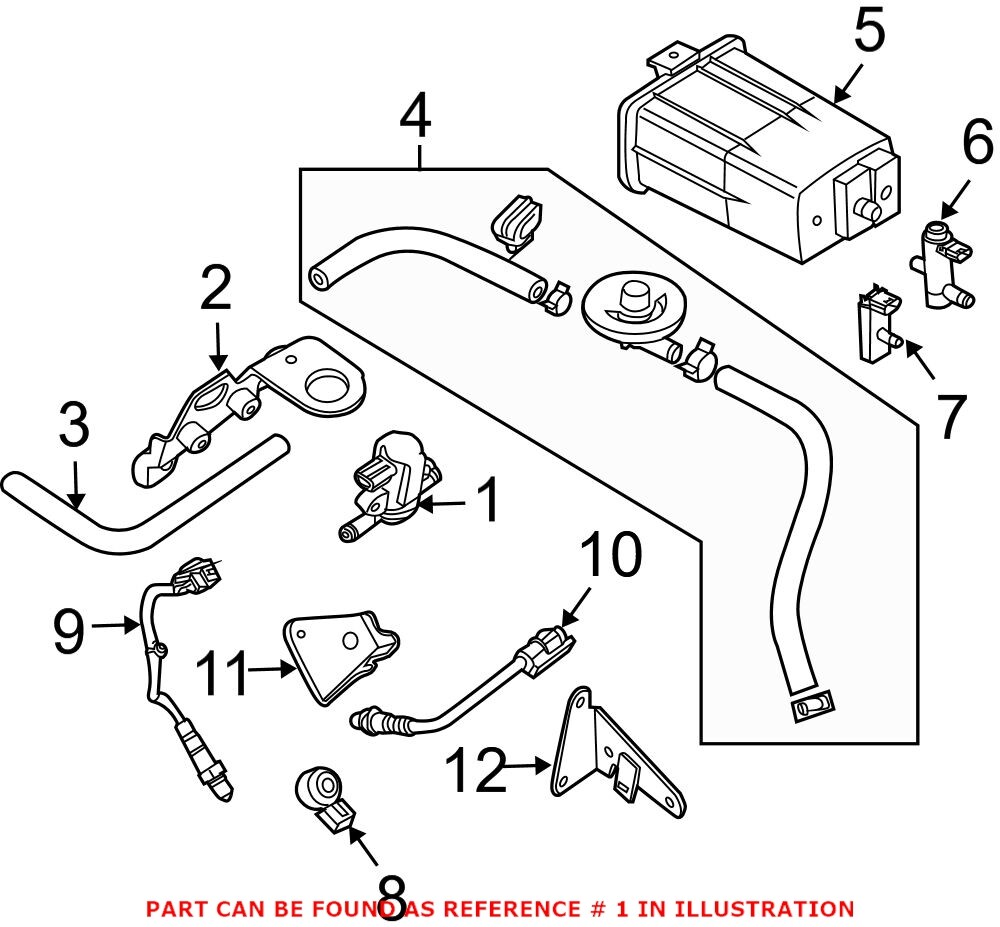 5
4
6
2
7
3
1
10
9
11
12
8
PART CAN BE FOUND AS REFERENCE # 1 IN ILLUSTRATION