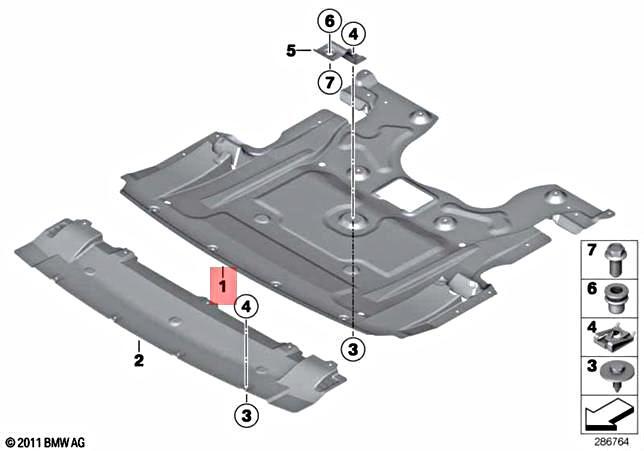 6
4
5
7
1
4
2
3
3
7
6
4
3
© 2011 BMW AG
286764