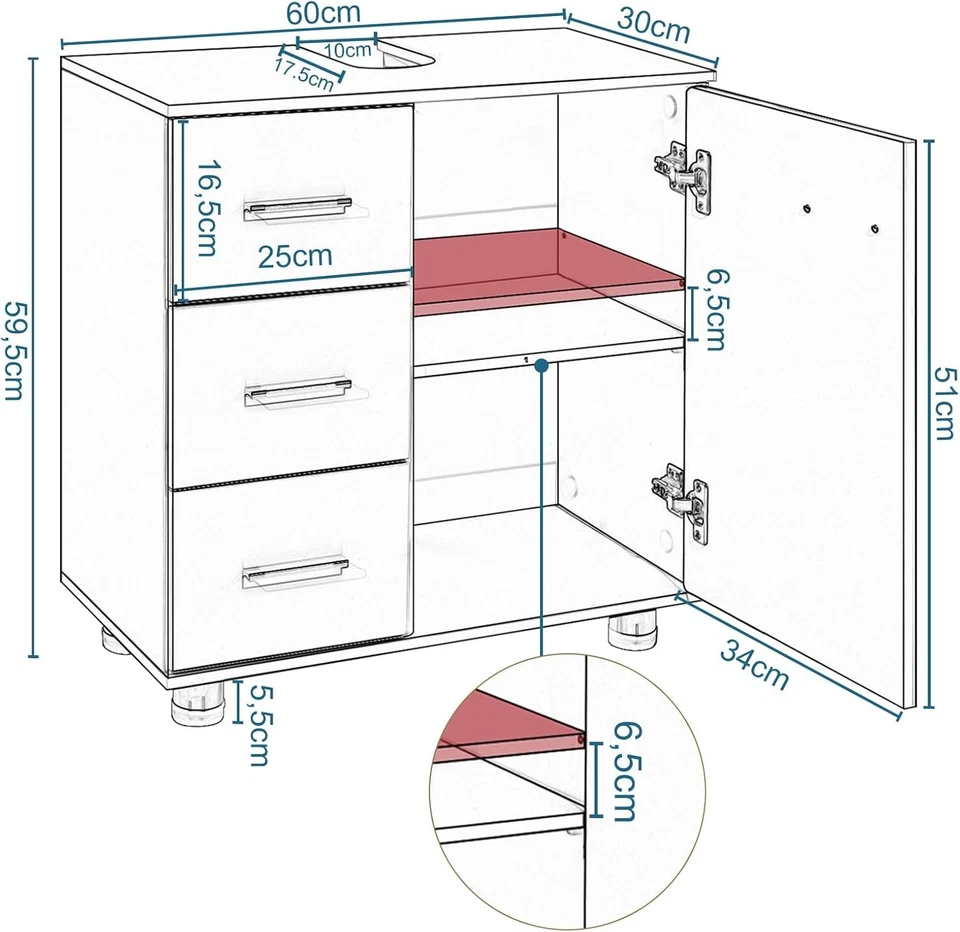 60cm
30cm
10cm
17.5cm
16,5cm
25cm
59,5cm
6,5cm
51cm
34cm
5,5cm
6,5cm