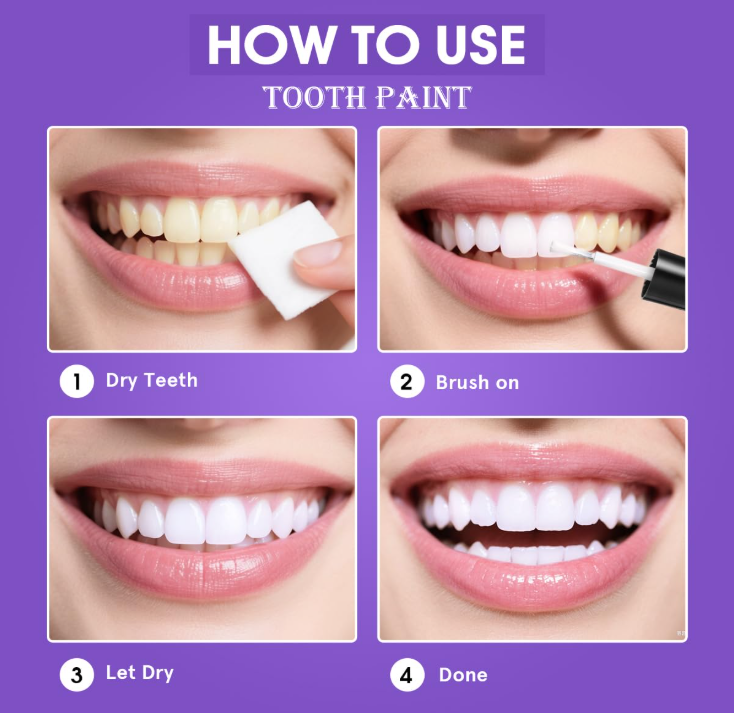 HOW TO USE
TOOTH PAINT

1 Dry Teeth

2 Brush on

3 Let Dry

4 Done