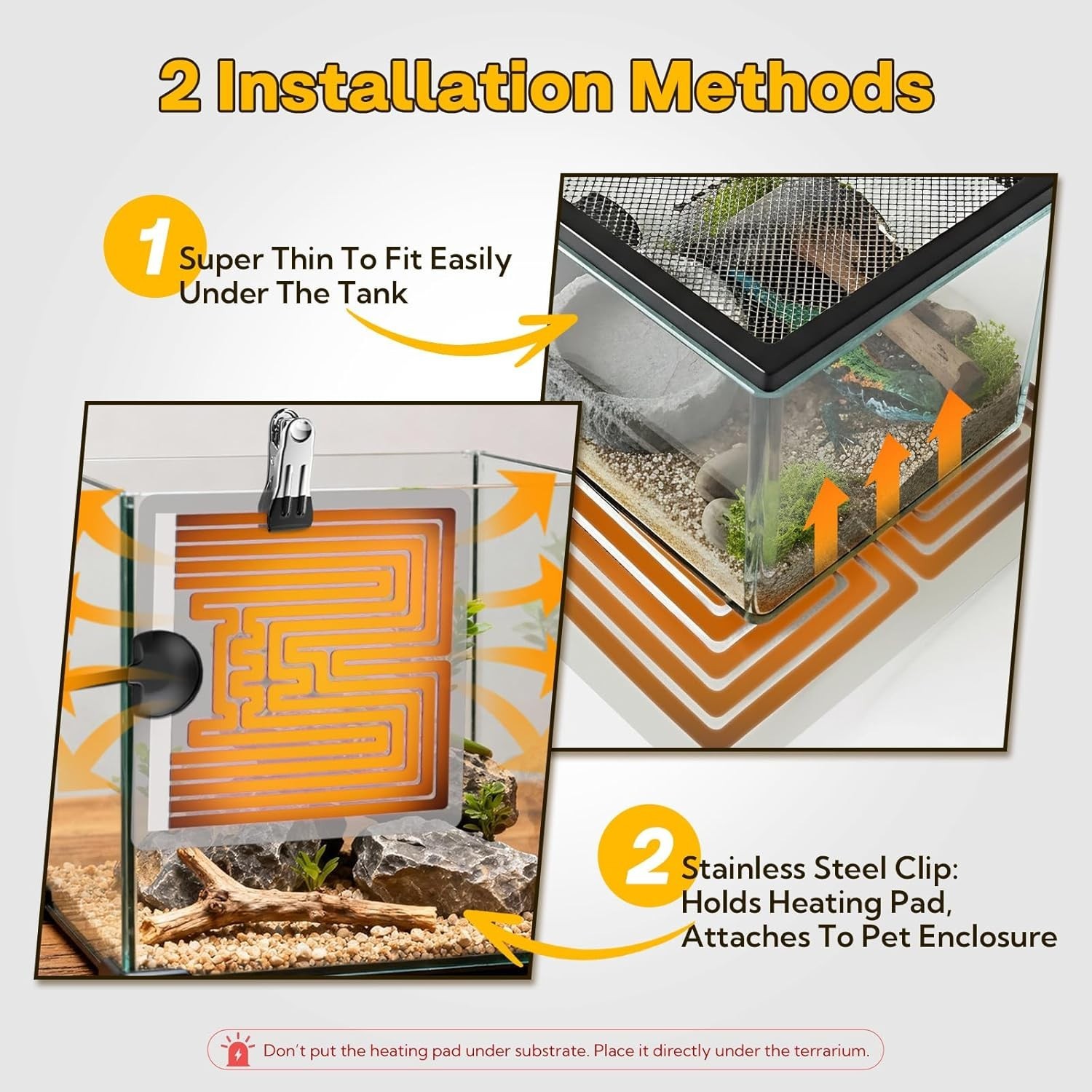 2 Installation Methods

1 Super Thin To Fit Easily Under The Tank

2 Stainless Steel Clip: Holds Heating Pad, Attaches To Pet Enclosure

Don't put the heating pad under substrate. Place it directly under the terrarium.