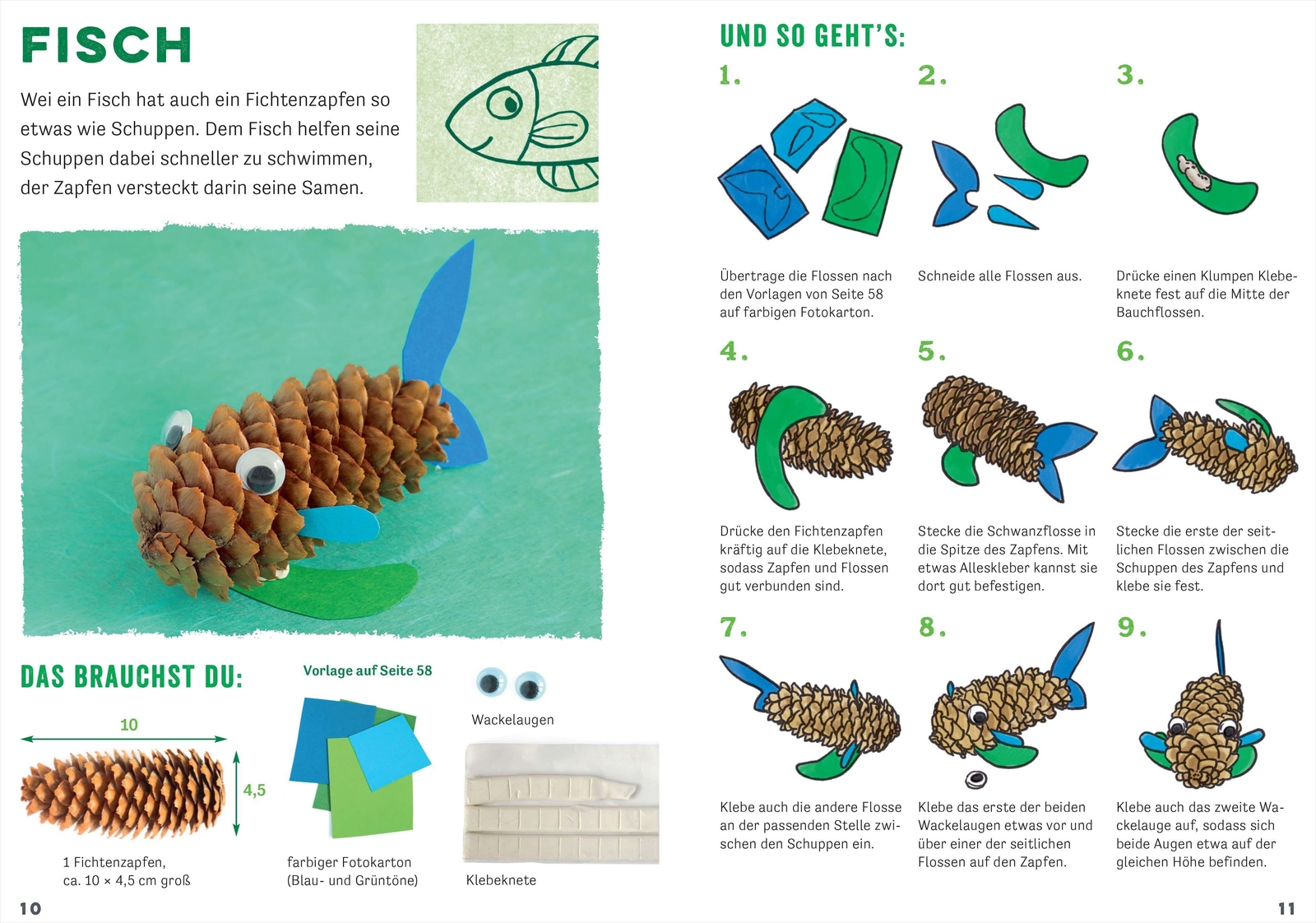 FISCH

Wei ein Fisch hat auch ein Fichtenzapfen so etwas wie Schuppen. Dem Fisch helfen seine Schuppen dabei schneller zu schwimmen, der Zapfen versteckt darin seine Samen.

DAS BRAUCHST DU:

10

4,5

1 Fichtenzapfen, ca. 10 × 4,5 cm groß

Vorlage auf Seite 58

farbiger Fotokarton (Blau- und Grüntöne)

Wackelaugen

Klebeknete

10

UND SO GEHT'S:

1.

Übertrage die Flossen nach den Vorlagen von Seite 58 auf farbigen Fotokarton.

2.

Schneide alle Flossen aus.

3.

Drücke einen Klumpen Klebeknete fest auf die Mitte der Bauchflossen.

4.

Drücke den Fichtenzapfen kräftig auf die Klebeknete, sodass Zapfen und Flossen gut verbunden sind.

5.

Stecke die Schwanzflosse in die Spitze des Zapfens. Mit etwas Alleskleber kannst sie dort gut befestigen.

6.

Stecke die erste der seitlichen Flossen zwischen die Schuppen des Zapfens und klebe sie fest.

7.

Klebe auch die andere Flosse an der passenden Stelle zwischen den Schuppen ein.

8.

Klebe das erste der beiden Wackelaugen etwas vor und über einer der seitlichen Flossen auf den Zapfen.

9.

Klebe auch das zweite Wackelauge auf, sodass sich beide Augen etwa auf der gleichen Höhe befinden.

11