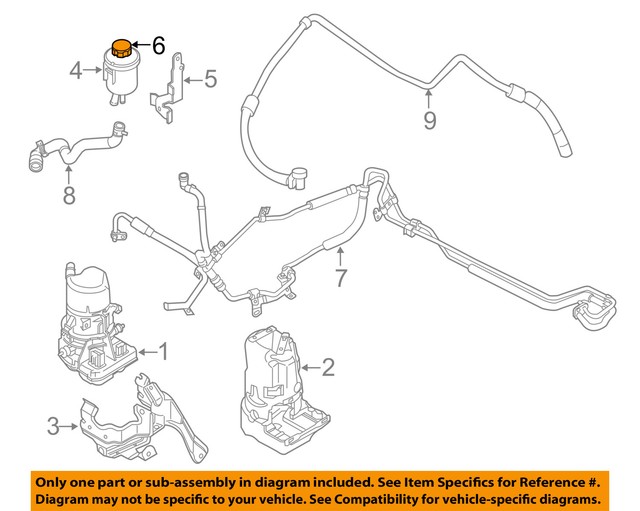 6
4
5
9
8
7
1
2
3

Only one part or sub-assembly in diagram included. See Item Specifics for Reference #.
Diagram may not be specific to your vehicle. See Compatibility for vehicle-specific diagrams.