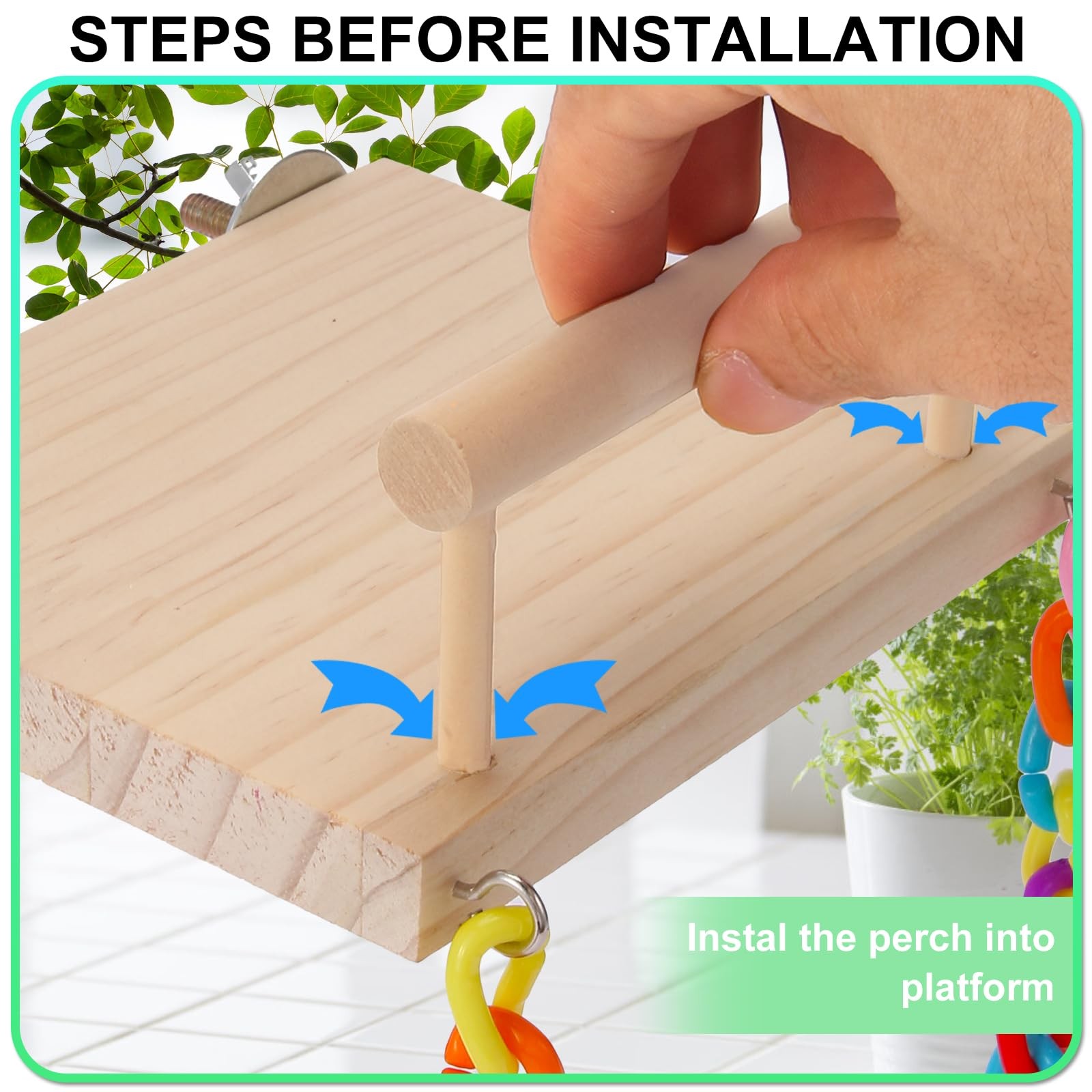 STEPS BEFORE INSTALLATION

Instal the perch into platform