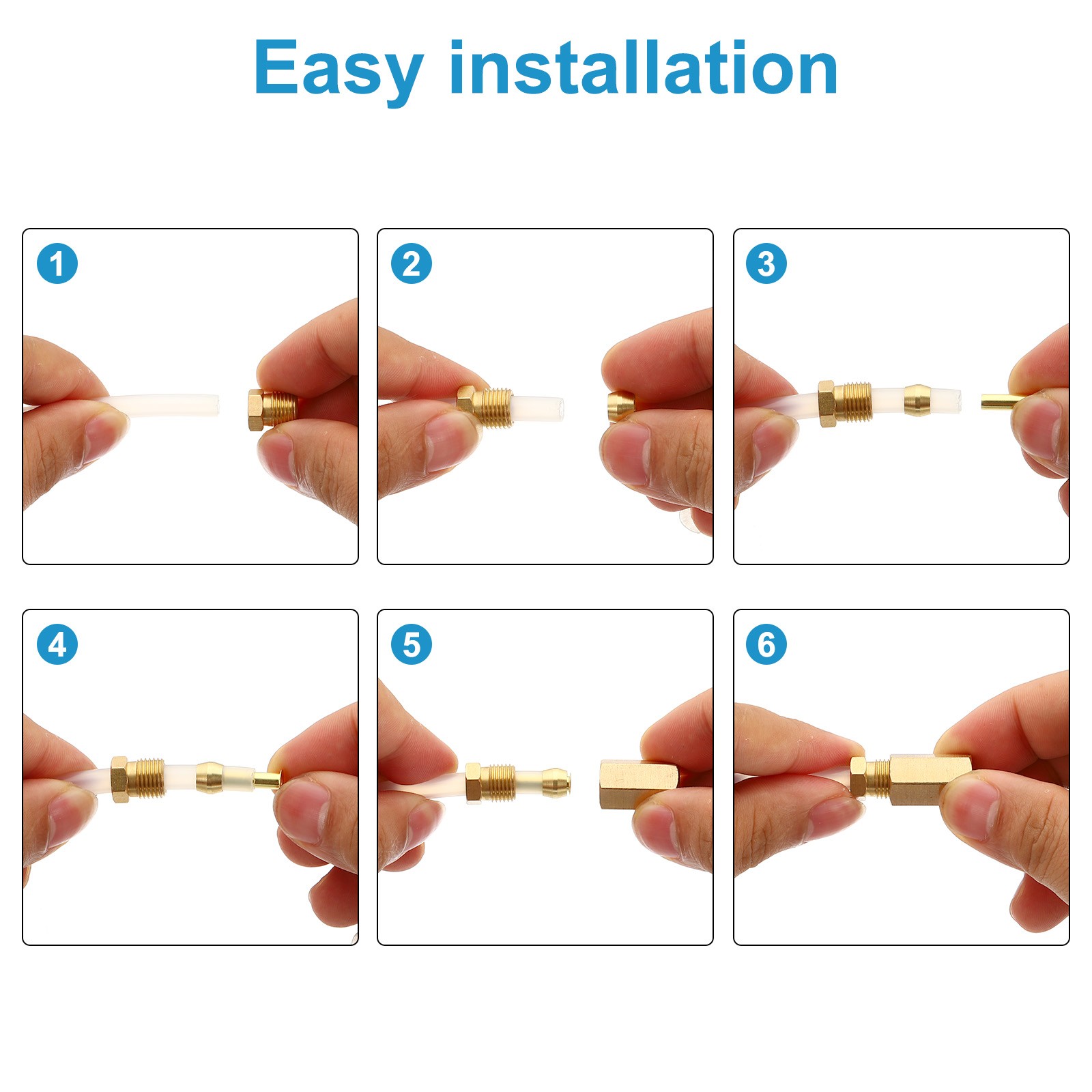 Easy installation

1

2

3

4

5

6