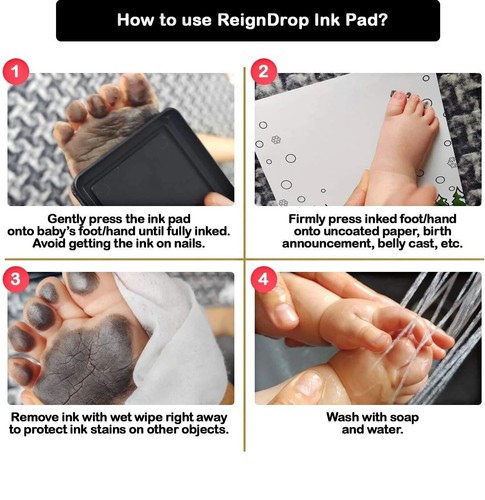 How to use ReignDrop Ink Pad?

1

Gently press the ink pad onto baby's foot/hand until fully inked. Avoid getting the ink on nails.

2

Firmly press inked foot/hand onto uncoated paper, birth announcement, belly cast, etc.

3

Remove ink with wet wipe right away to protect ink stains on other objects.

4

Wash with soap and water.