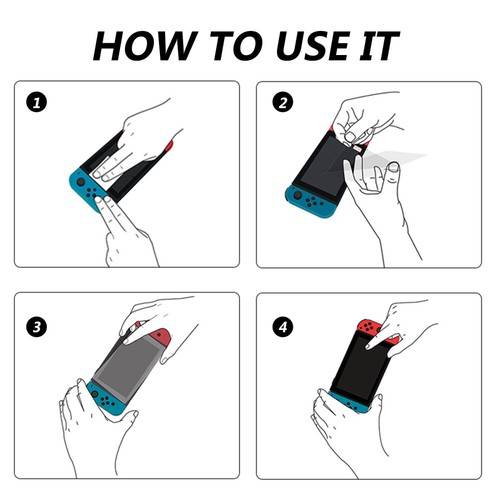 HOW TO USE IT

1

2

3

4