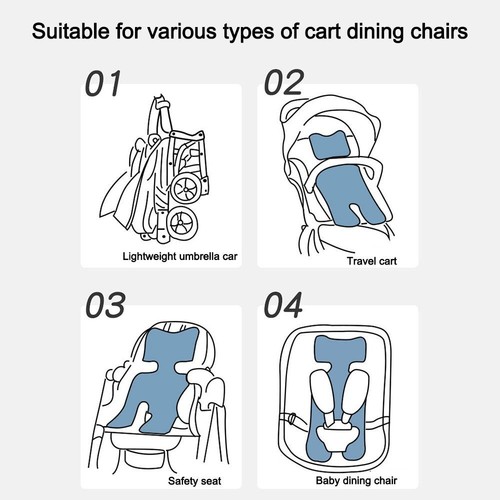 Suitable for various types of cart dining chairs

01

Lightweight umbrella car

02

Travel cart

03

Safety seat

04

Baby dining chair