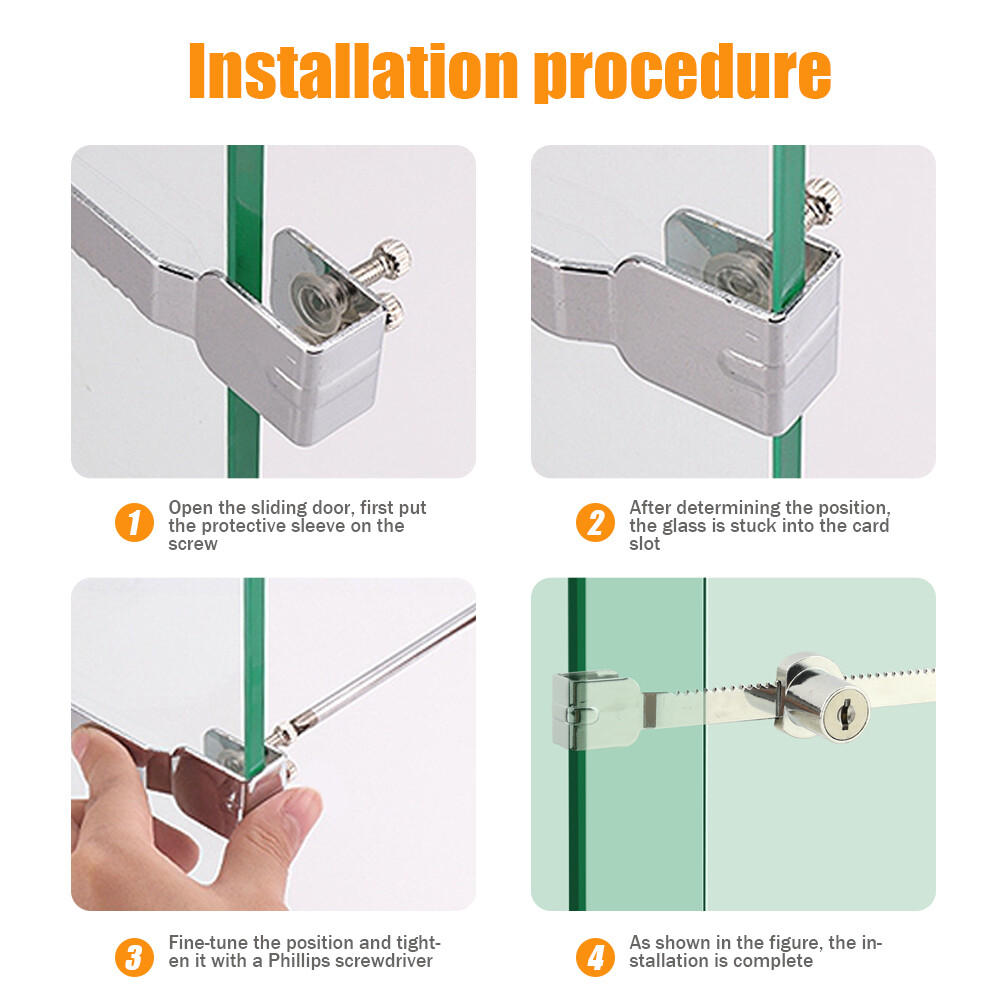 Installation procedure

1 Open the sliding door, first put the protective sleeve on the screw

2 After determining the position, the glass is stuck into the card slot

3 Fine-tune the position and tighten it with a Phillips screwdriver

4 As shown in the figure, the installation is complete