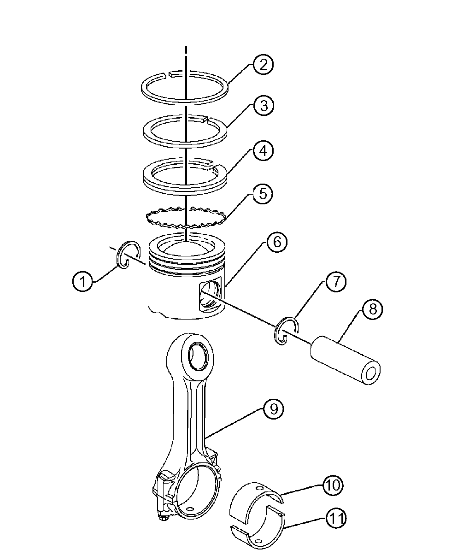 2
3
4
5
6
1
7
8
9
10
11