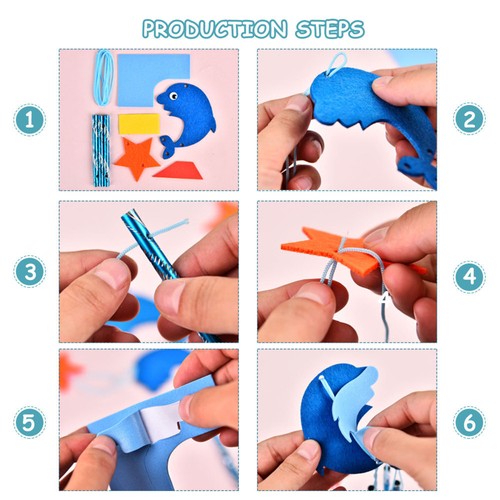 PRODUCTION STEPS

1

2

3

4

5

6