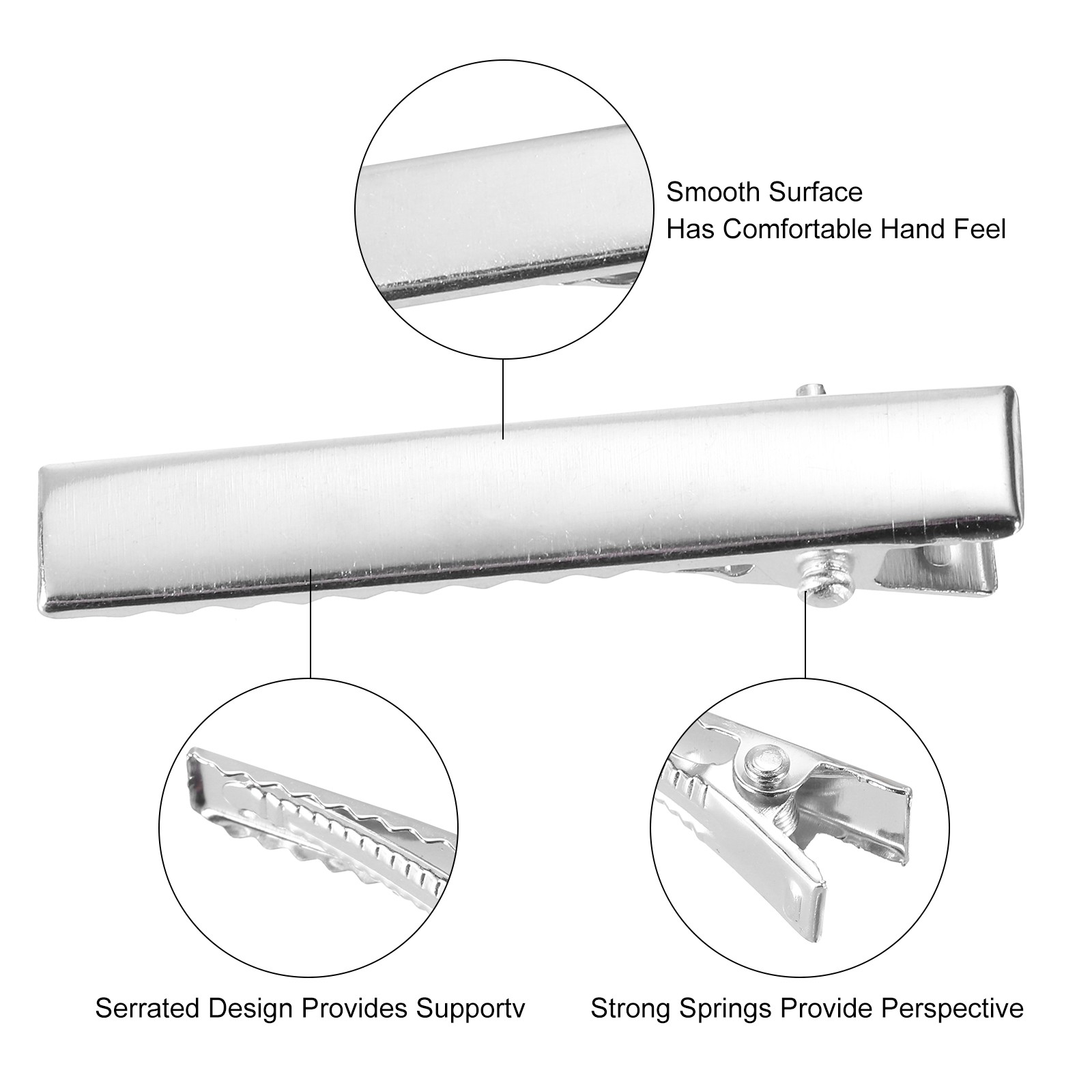 Smooth Surface
Has Comfortable Hand Feel

Serrated Design Provides Supportv

Strong Springs Provide Perspective