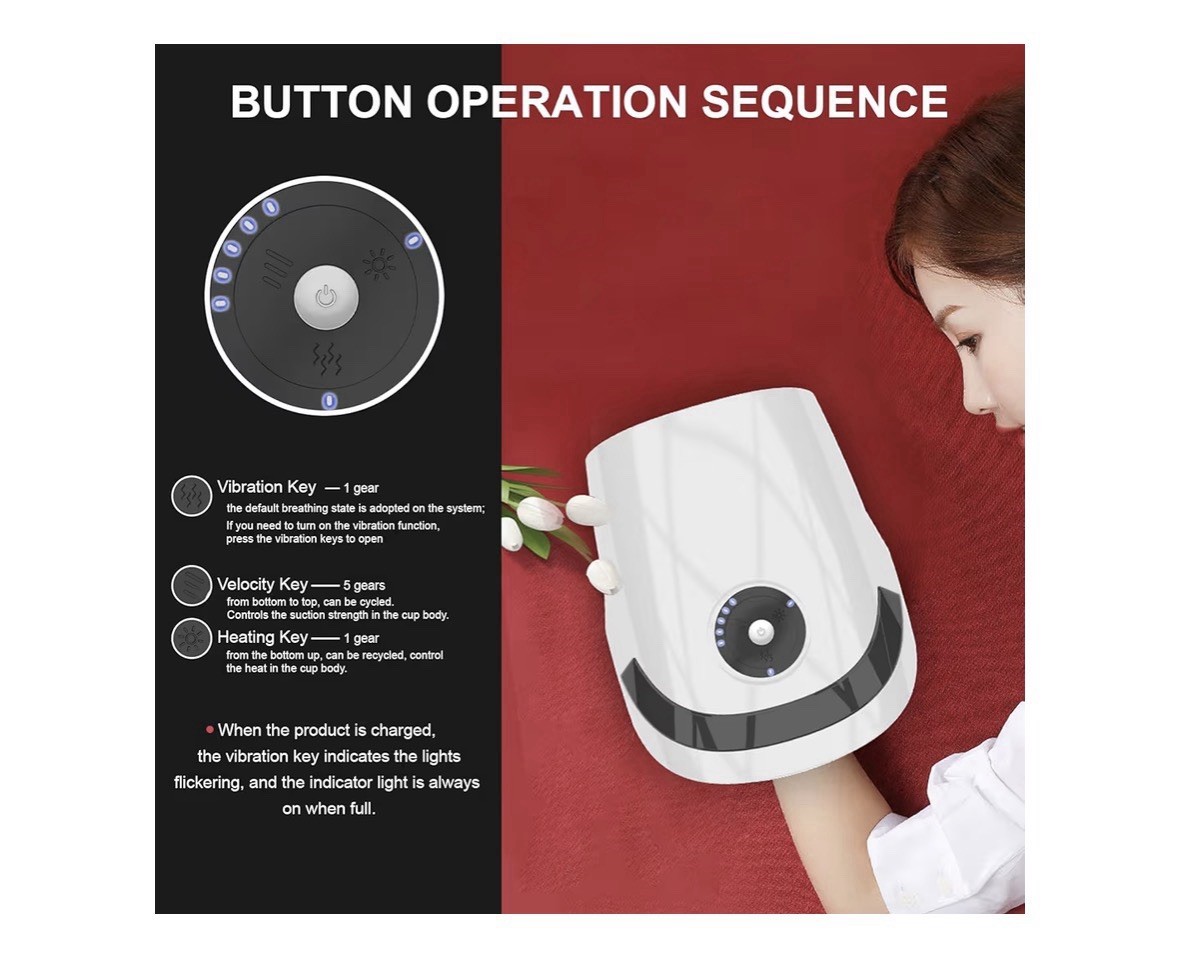 BUTTON OPERATION SEQUENCE

Vibration Key — 1 gear
the default breathing state is adopted on the system;
If you need to turn on the vibration function, press the vibration keys to open

Velocity Key —— 5 gears
from bottom to top, can be cycled.
Controls the suction strength in the cup body.

Heating Key —— 1 gear
from the bottom up, can be recycled, control the heat in the cup body.

• When the product is charged, the vibration key indicates the lights flickering, and the indicator light is always on when full.