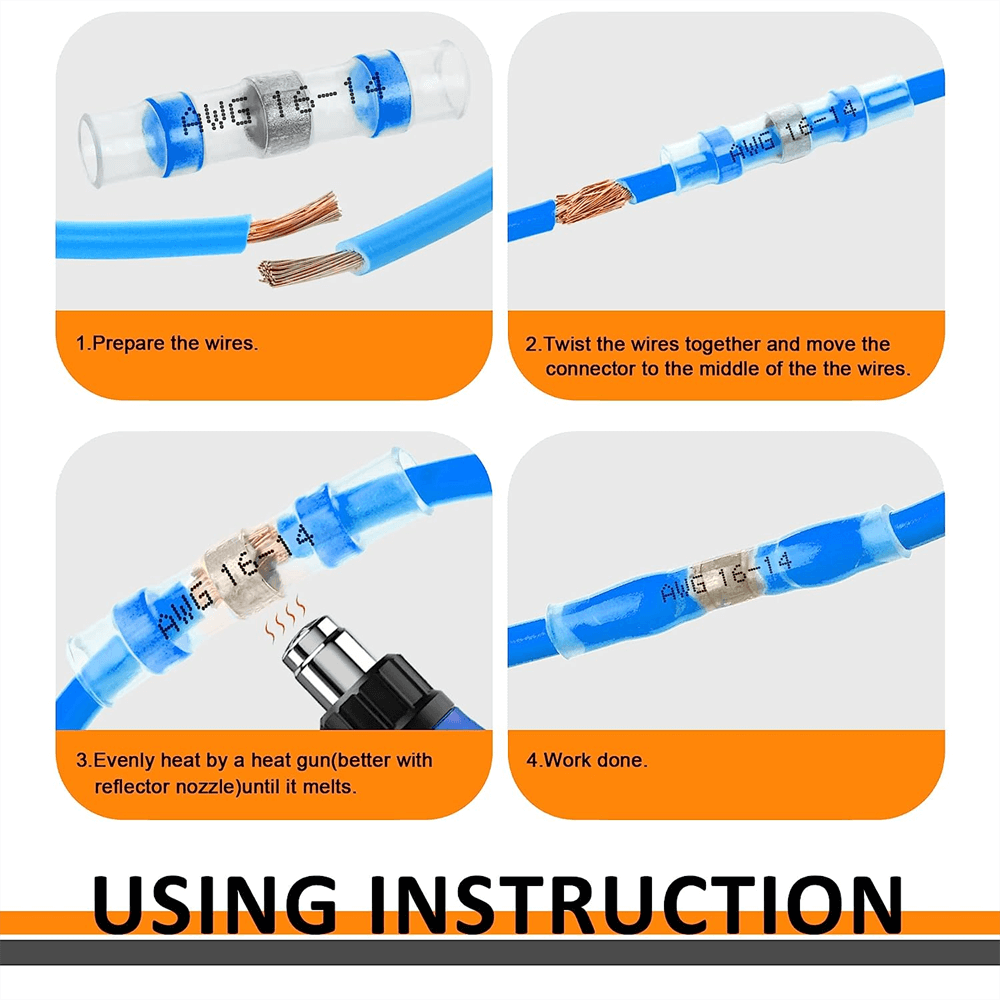 AWG 16-14

1.Prepare the wires.

AWG 16-14

2.Twist the wires together and move the connector to the middle of the the wires.

AWG 16-14

3.Evenly heat by a heat gun(better with reflector nozzle)until it melts.

AWG 16-14

4.Work done.

USING INSTRUCTION