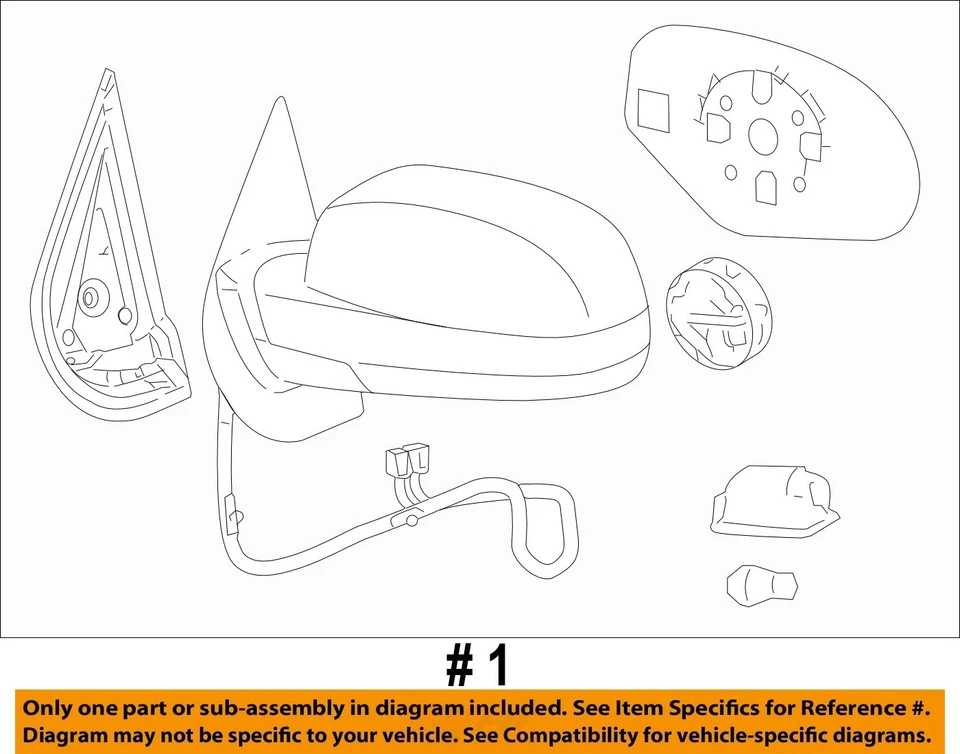 # 1

Only one part or sub-assembly in diagram included. See Item Specifics for Reference #. Diagram may not be specific to your vehicle. See Compatibility for vehicle-specific diagrams.