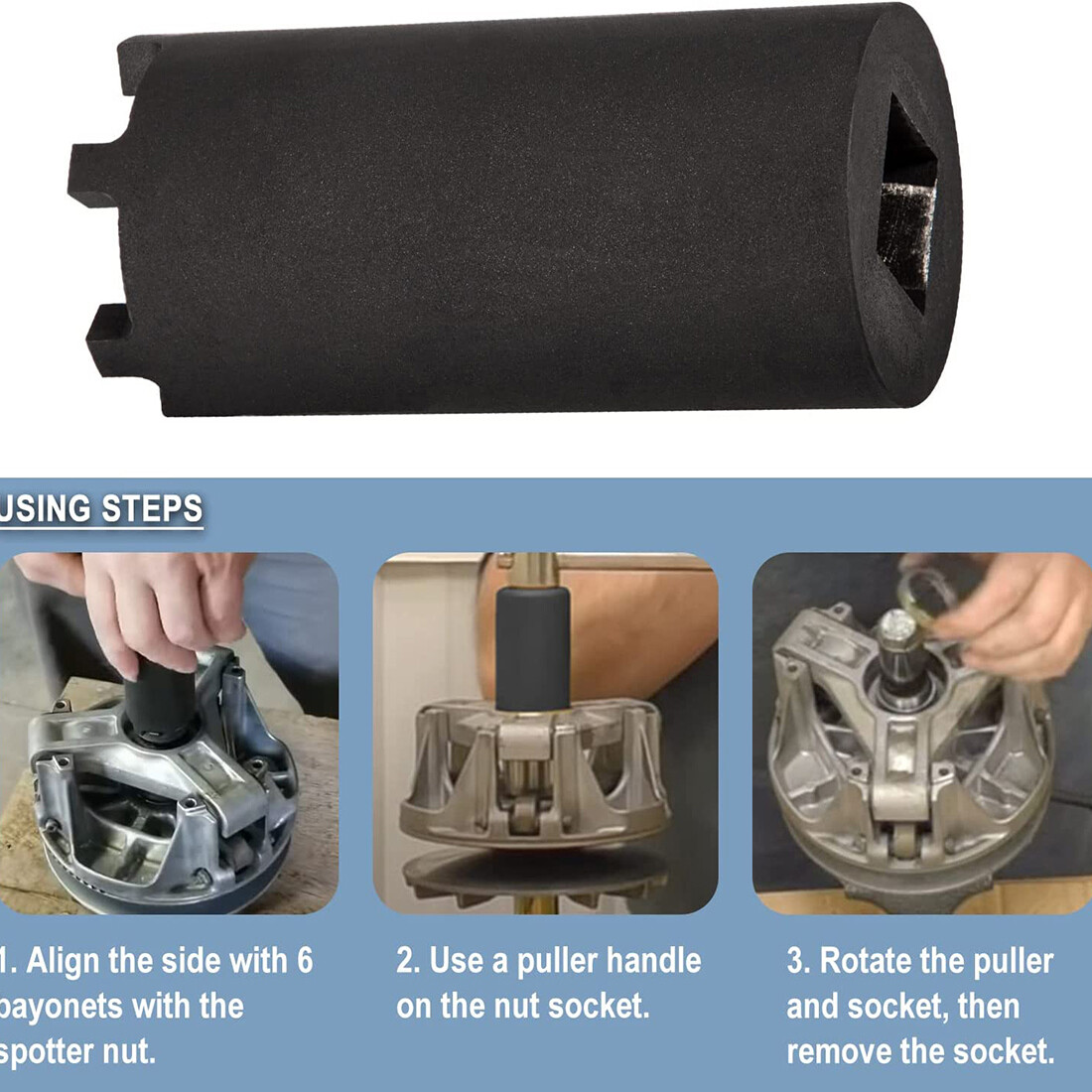 USING STEPS

1. Align the side with 6 bayonets with the spotter nut.

2. Use a puller handle on the nut socket.

3. Rotate the puller and socket, then remove the socket.