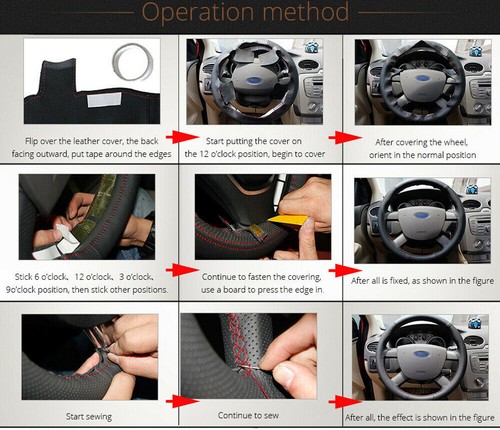 Operation method

Flip over the leather cover, the back facing outward, put tape around the edges

Start putting the cover on the 12 o'clock position, begin to cover

After covering the wheel, orient in the normal position

Stick 6 o'clock、12 o'clock、3 o'clock、9o'clock position, then stick other positions.

Continue to fasten the covering, use a board to press the edge in.

After all is fixed, as shown in the figure

Start sewing

Continue to sew

After all, the effect is shown in the figure