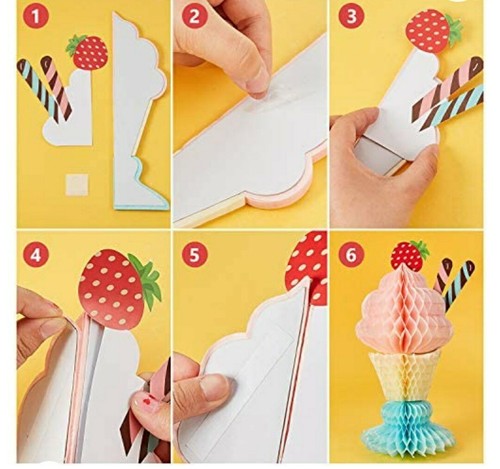 1
2
3
4
5
6