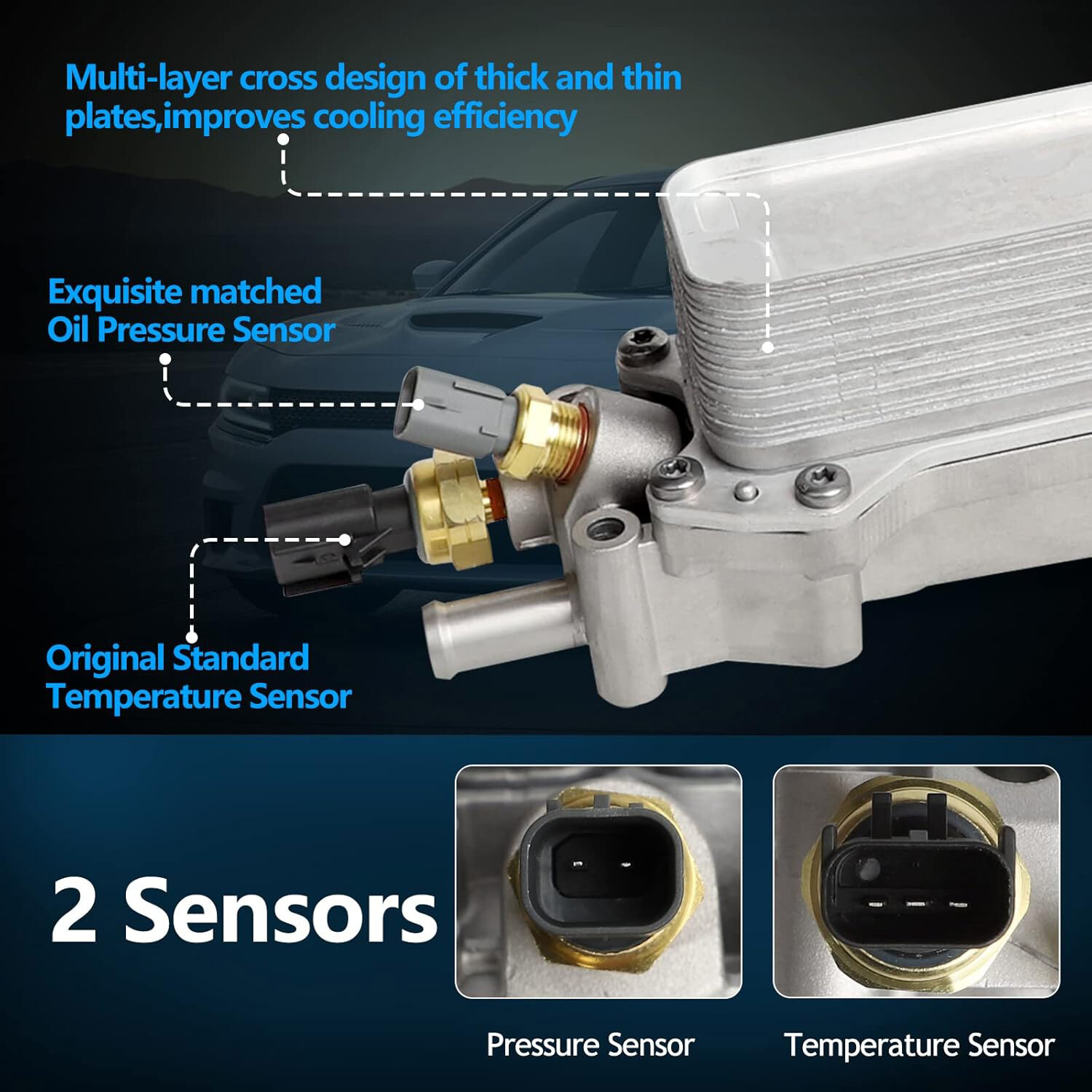 Multi-layer cross design of thick and thin plates,improves cooling efficiency

Exquisite matched Oil Pressure Sensor

Original Standard Temperature Sensor

2 Sensors

Pressure Sensor

Temperature Sensor