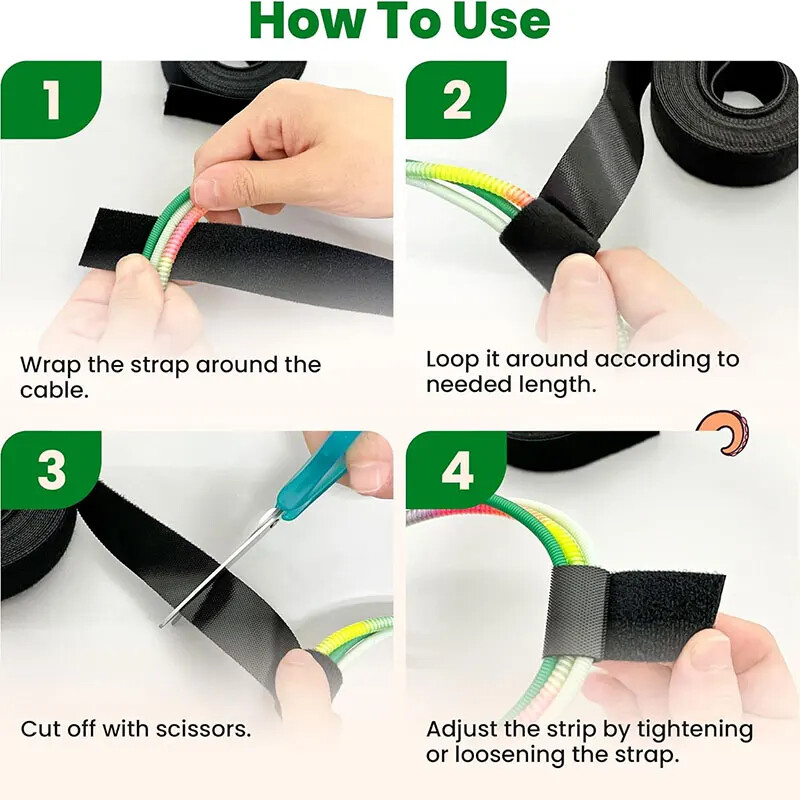 How To Use

1

Wrap the strap around the cable.

2

Loop it around according to needed length.

3

Cut off with scissors.

4

Adjust the strip by tightening or loosening the strap.