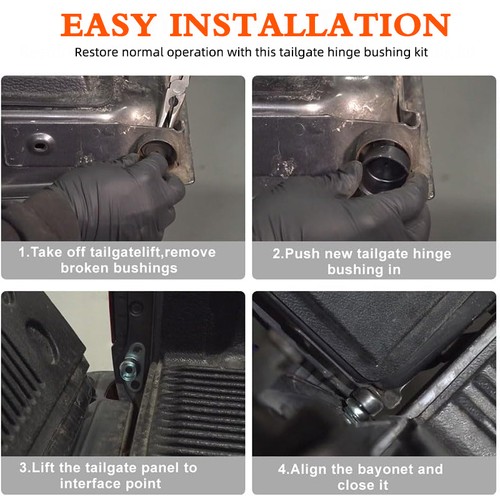 EASY INSTALLATION

Restore normal operation with this tailgate hinge bushing kit

1.Take off tailgatelift,remove broken bushings

2.Push new tailgate hinge bushing in

3.Lift the tailgate panel to interface point

4.Align the bayonet and close it