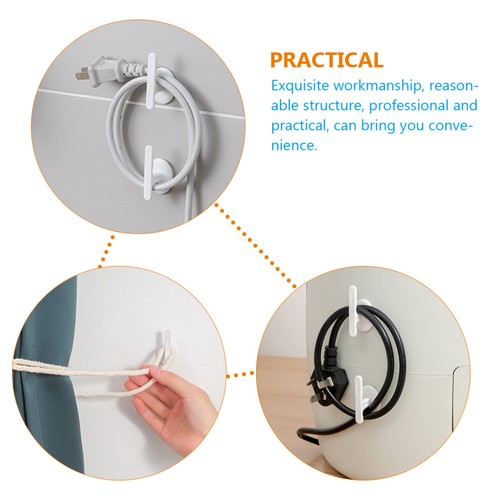 PRACTICAL

Exquisite workmanship, reasonable structure, professional and practical, can bring you convenience.