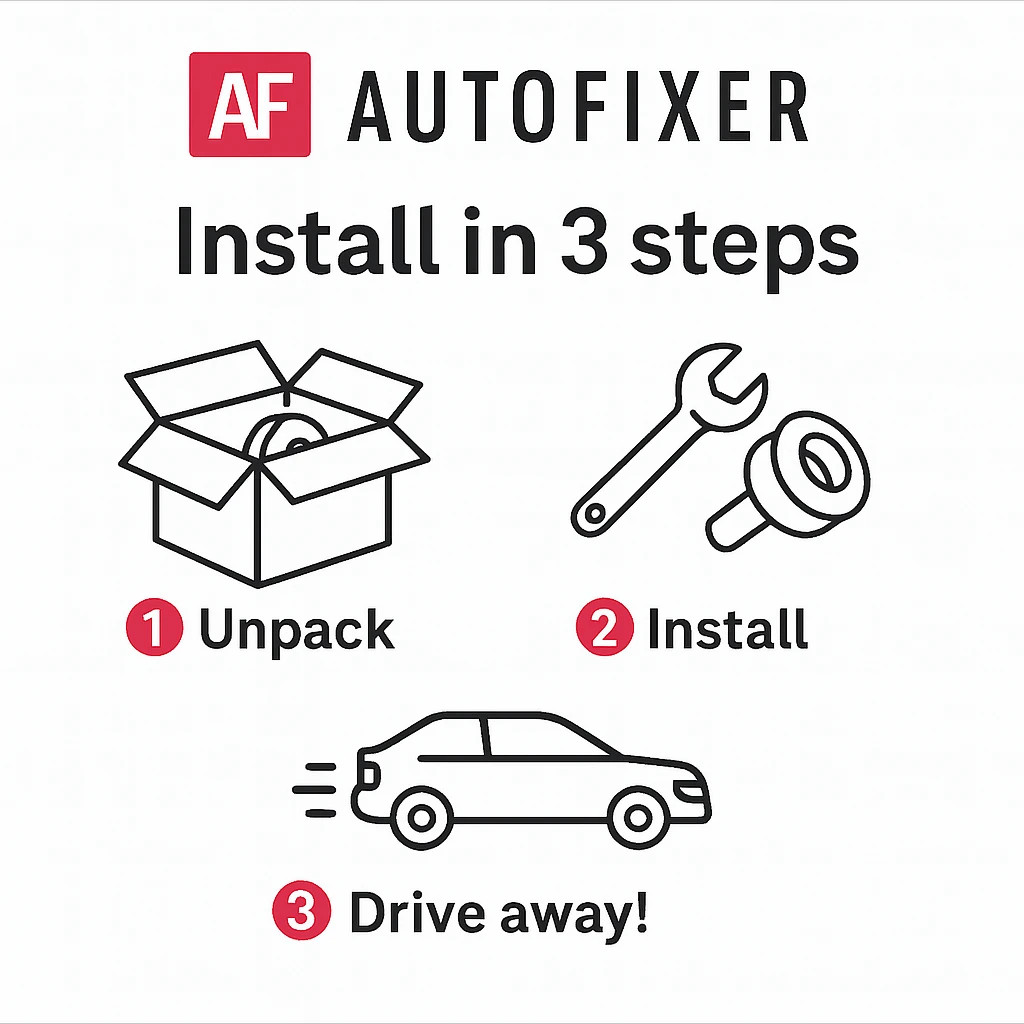 AF AUTOFIXER

Install in 3 steps

1 Unpack

2 Install

3 Drive away!