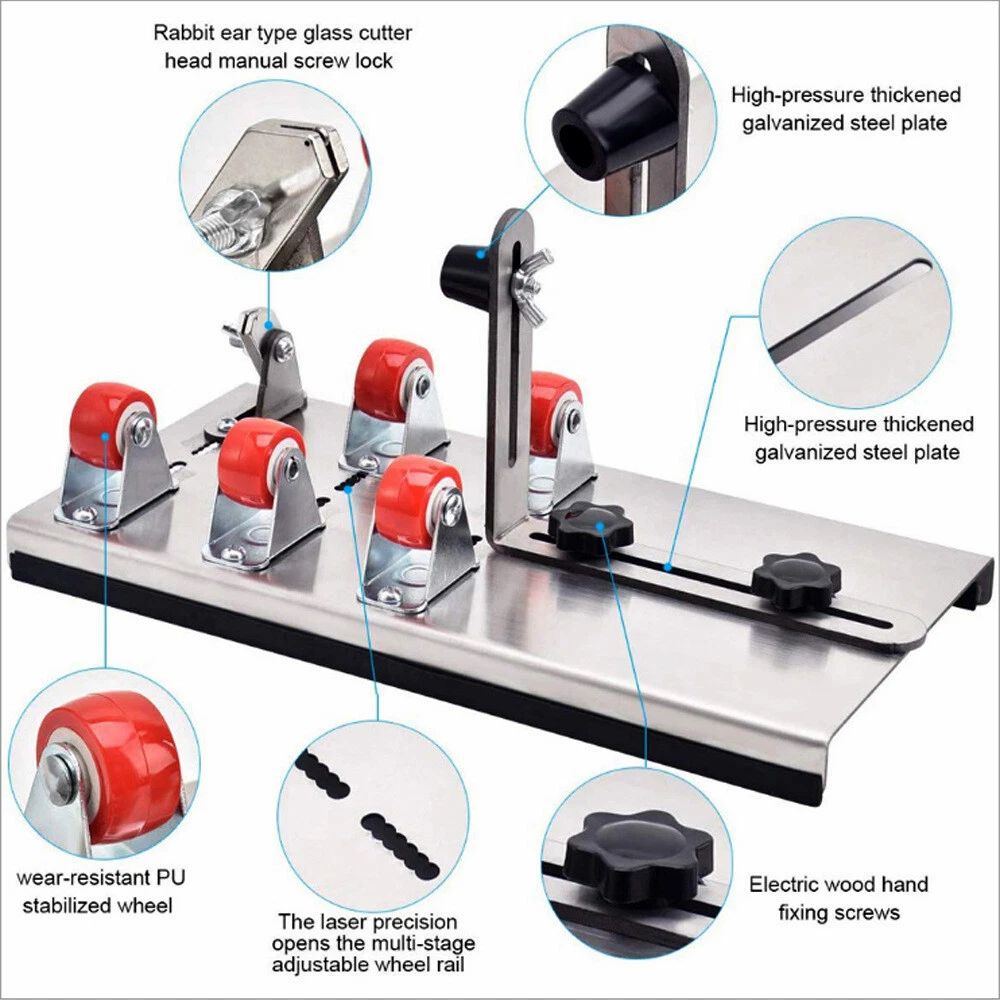 Rabbit ear type glass cutter head manual screw lock

High-pressure thickened galvanized steel plate

High-pressure thickened galvanized steel plate

wear-resistant PU stabilized wheel

The laser precision opens the multi-stage adjustable wheel rail

Electric wood hand fixing screws