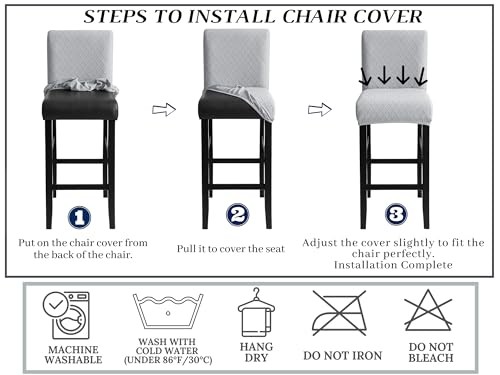 STEPS TO INSTALL CHAIR COVER

1

Put on the chair cover from the back of the chair.

2

Pull it to cover the seat

3

Adjust the cover slightly to fit the chair perfectly. Installation Complete

MACHINE WASHABLE

WASH WITH COLD WATER (UNDER 86°F/30°C)

HANG DRY

DO NOT IRON

DO NOT BLEACH