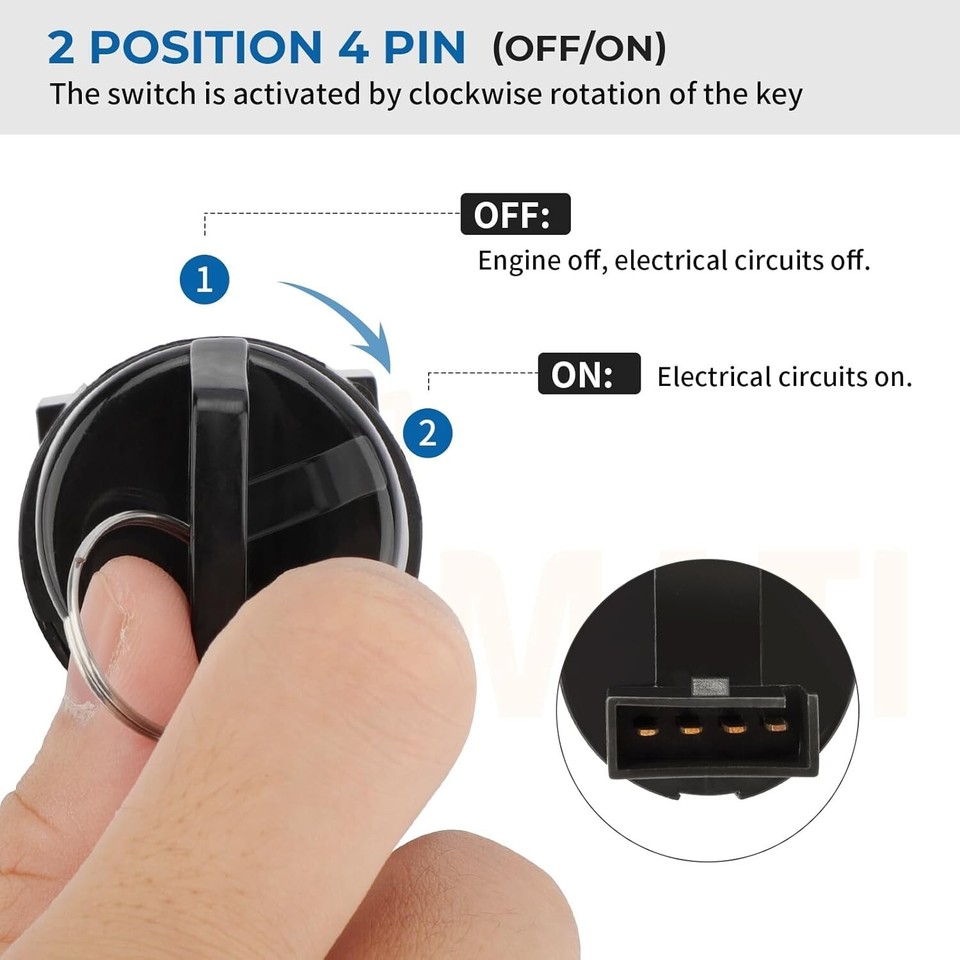 2 POSITION 4 PIN (OFF/ON)
The switch is activated by clockwise rotation of the key

OFF:
Engine off, electrical circuits off.

1

ON: Electrical circuits on.

2